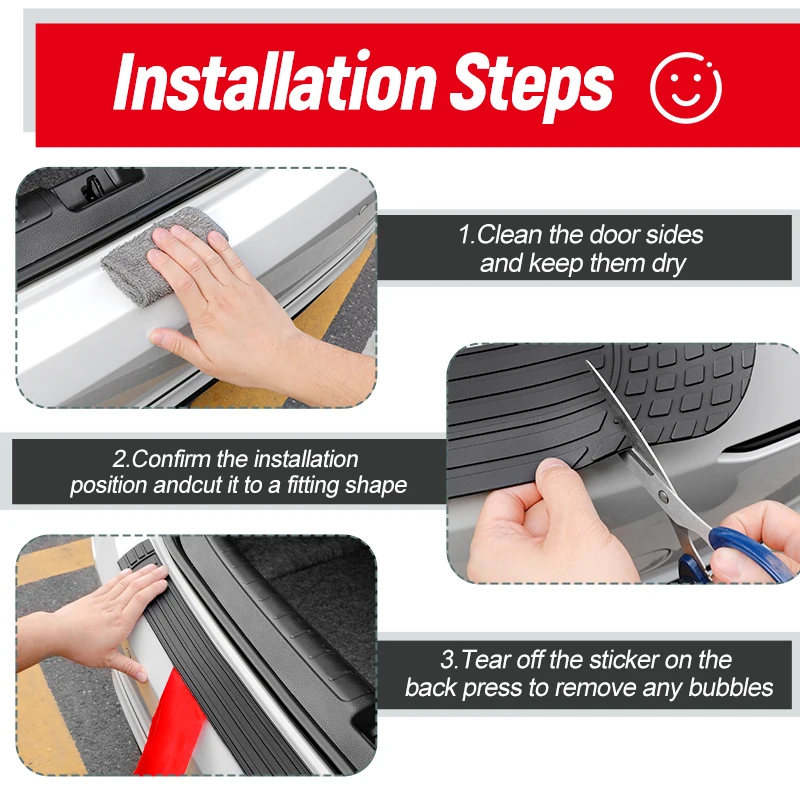 Installation Steps

1.Clean the door sides and keep them dry

2.Confirm the installation position andcut it to a fitting shape

3.Tear off the sticker on the back press to remove any bubbles